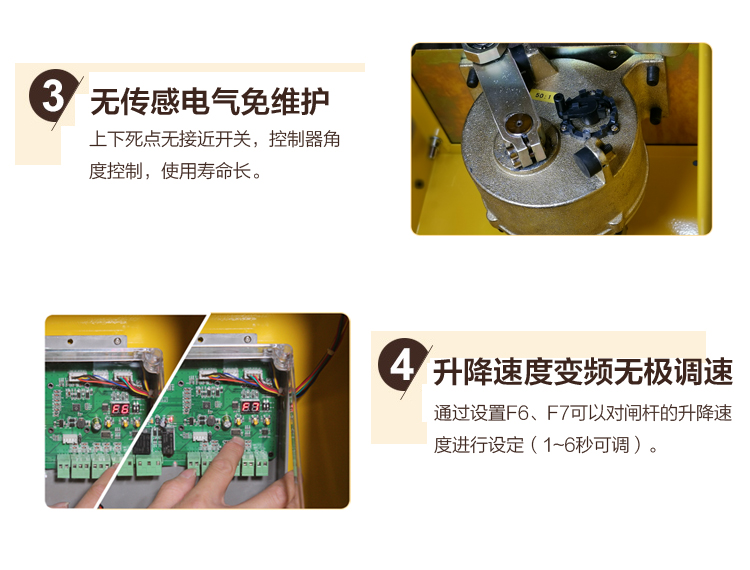 3 无传感电气免维护

上下死点无接近开关，控制器角度控制，使用寿命长。

50:1

4 升降速度变频无极调速

通过设置F6、F7可以对闸杆的升降速度进行设定（1~6秒可调）。